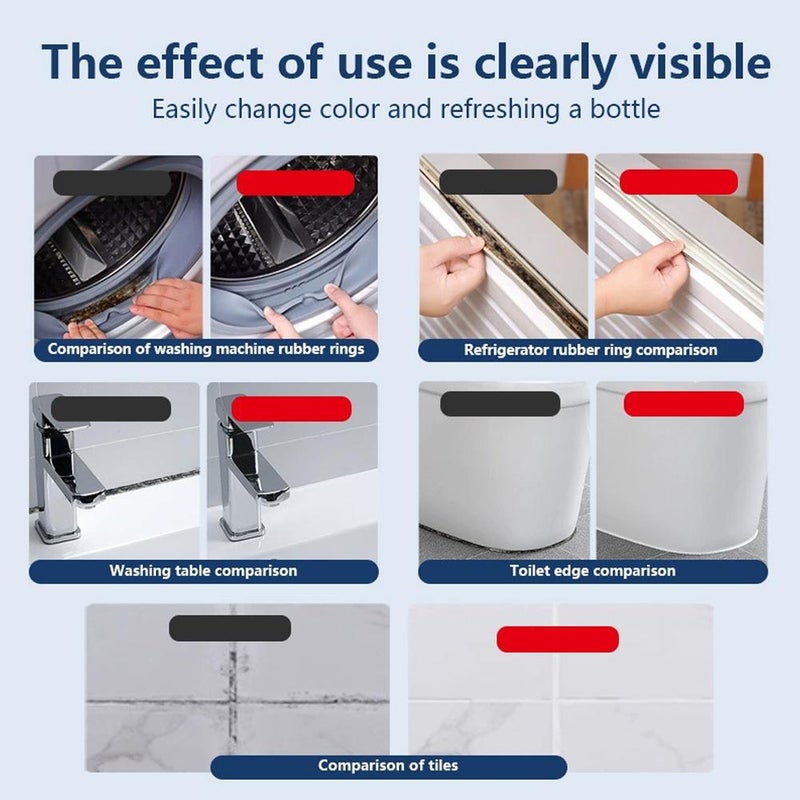 The effect of use is clearly visible

Easily change color and refreshing a bottle

Comparison of washing machine rubber rings

Refrigerator rubber ring comparison

Washing table comparison

Toilet edge comparison

Comparison of tiles